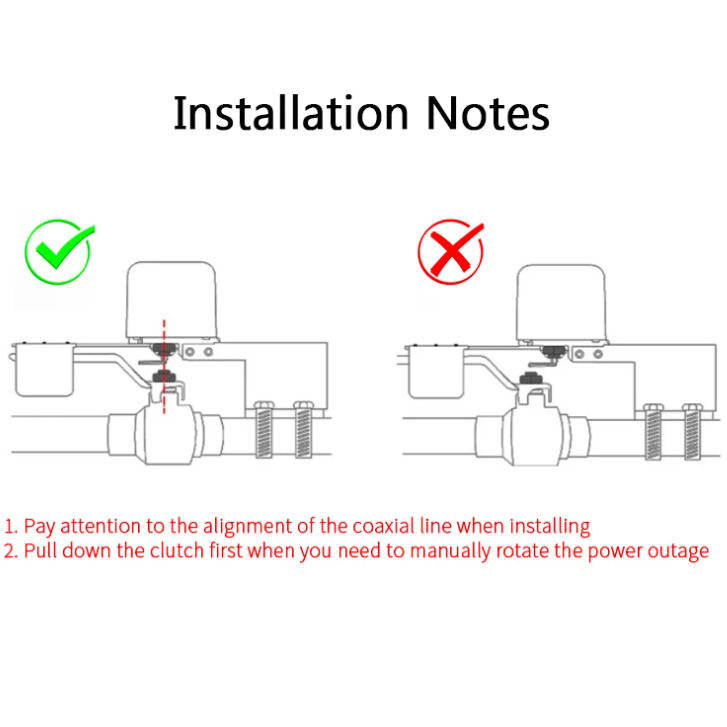 Installation Notes

1. Pay attention to the alignment of the coaxial line when installing
2. Pull down the clutch first when you need to manually rotate the power outage