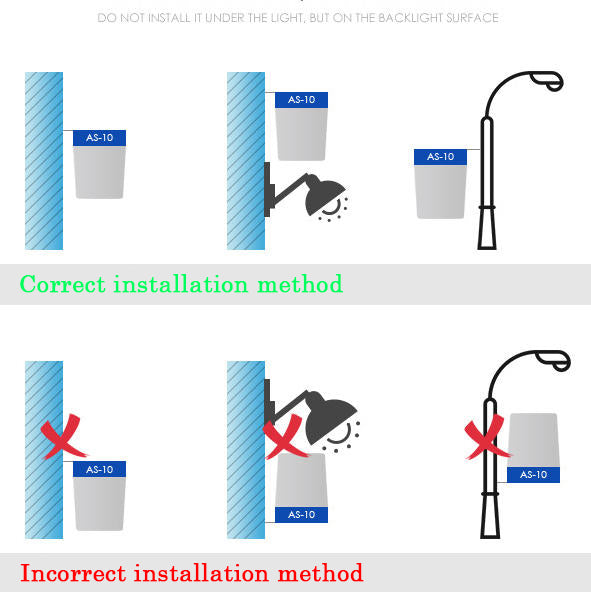 DO NOT INSTALL IT UNDER THE LIGHT, BUT ON THE BACKLIGHT SURFACE

AS-10

AS-10

AS-10

Correct installation method

AS-10

AS-10

AS-10

Incorrect installation method